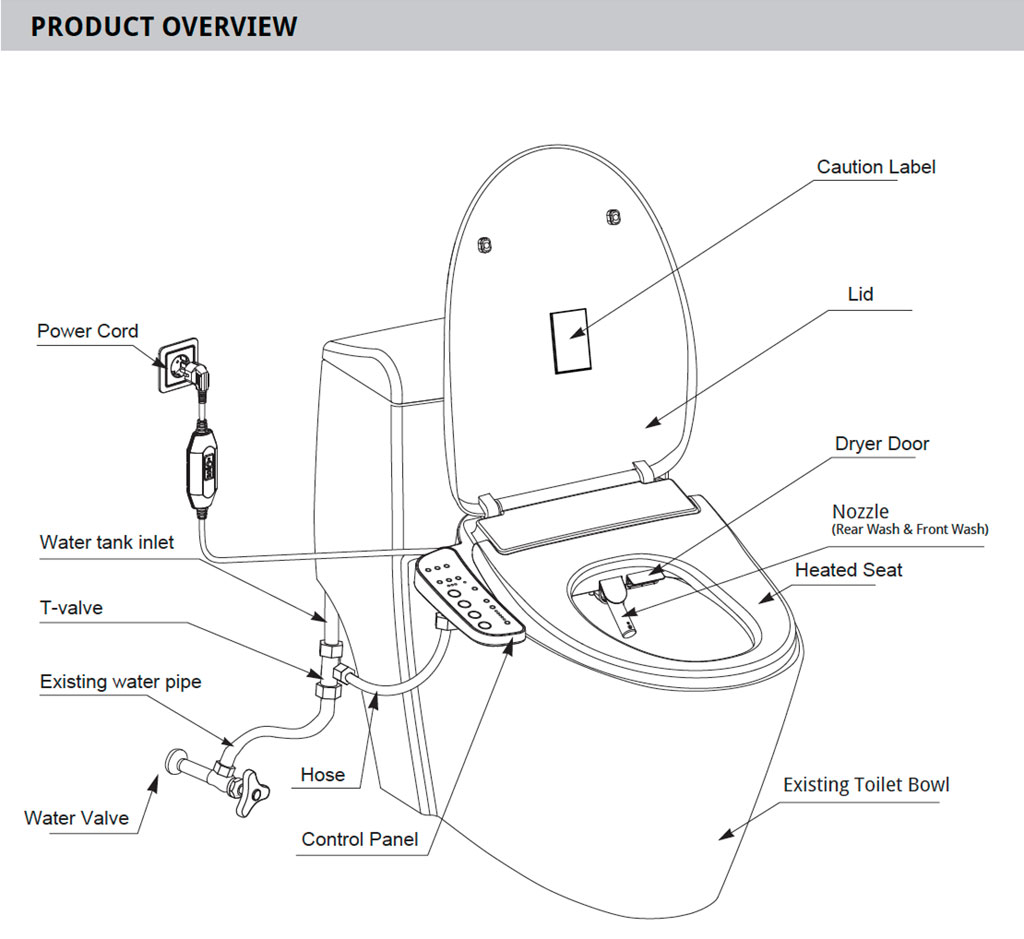 PRODUCT OVERVIEW

Caution Label

Lid

Power Cord

Dryer Door

Nozzle
(Rear Wash & Front Wash)

Water tank inlet

Heated Seat

T-valve

Existing water pipe

Hose

Existing Toilet Bowl

Water Valve

Control Panel